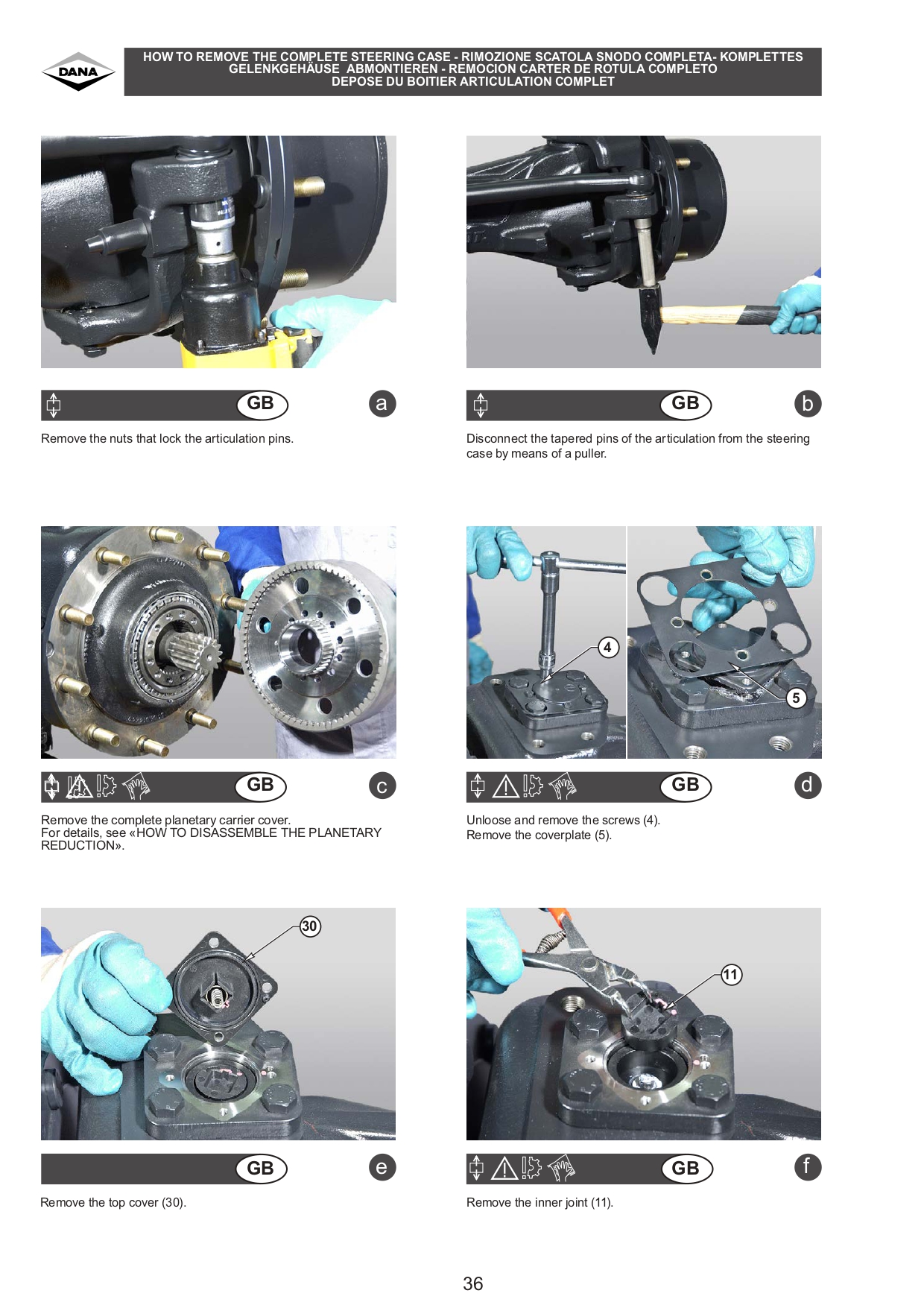 DANA

HOW TO REMOVE THE COMPLETE STEERING CASE - RIMOZIONE SCATOLA SNODO COMPLETA- KOMPLETTES GELENKGEHÄUSE ABMONTIEREN - REMOCION CARTER DE ROTULA COMPLETO DEPOSE DU BOITIER ARTICULATION COMPLET

GB a

Remove the nuts that lock the articulation pins.

GB b

Disconnect the tapered pins of the articulation from the steering case by means of a puller.

GB c

Remove the complete planetary carrier cover.
For details, see «HOW TO DISASSEMBLE THE PLANETARY REDUCTION».

4

5

GB d

Unloose and remove the screws (4).
Remove the coverplate (5).

30

GB e

Remove the top cover (30).

11

GB f

Remove the inner joint (11).

36